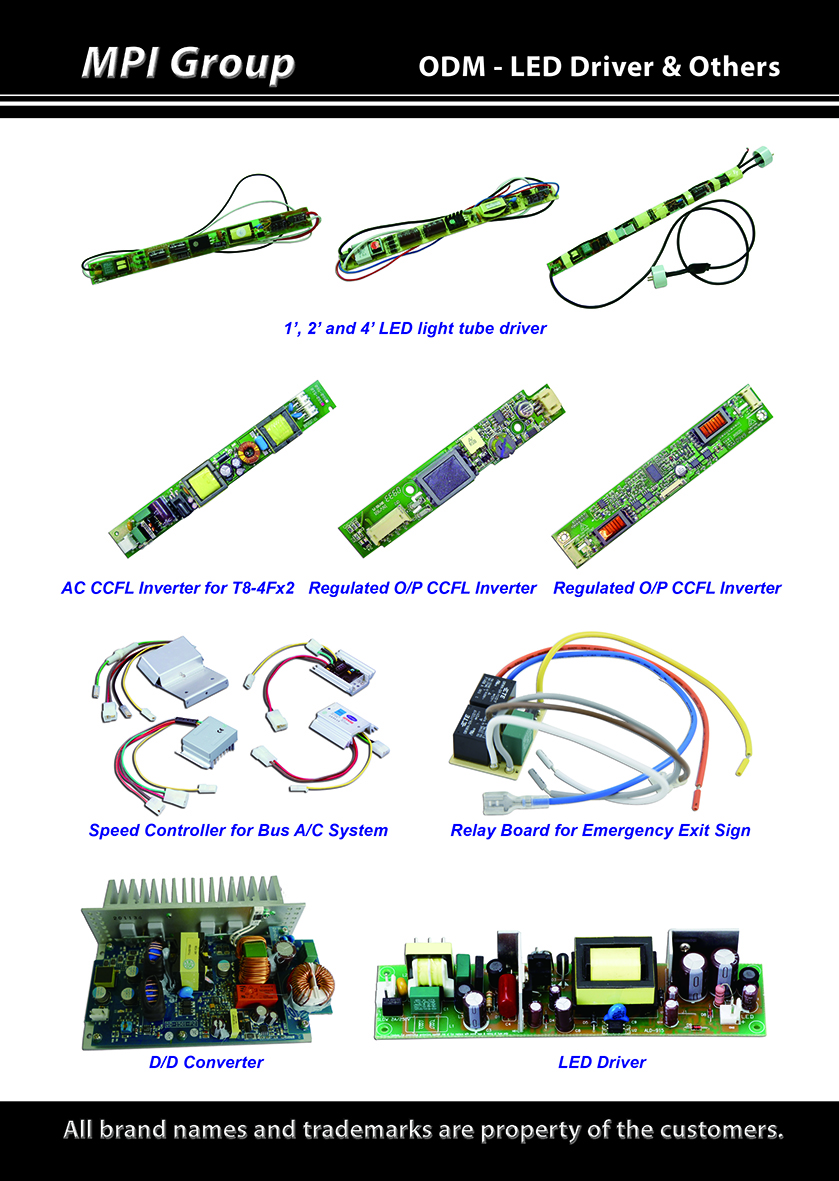 MPI Group

ODM - LED Driver & Others

1', 2' and 4' LED light tube driver

AC CCFL Inverter for T8-4Fx2

Regulated O/P CCFL Inverter

Regulated O/P CCFL Inverter

Speed Controller for Bus A/C System

Relay Board for Emergency Exit Sign

D/D Converter

LED Driver

All brand names and trademarks are property of the customers.